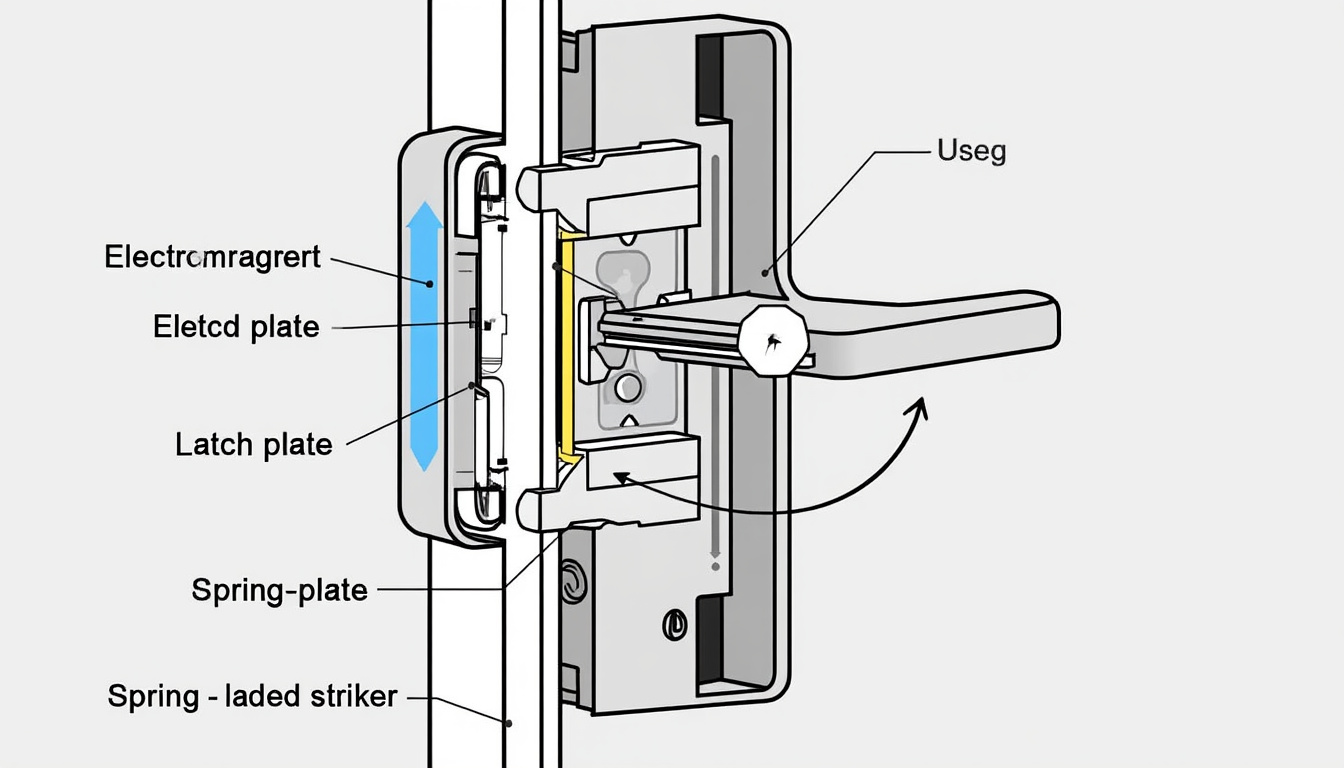 Useg

Electromragrert

Eletcd plate

Latch plate

Spring-plate

Spring - laded striker